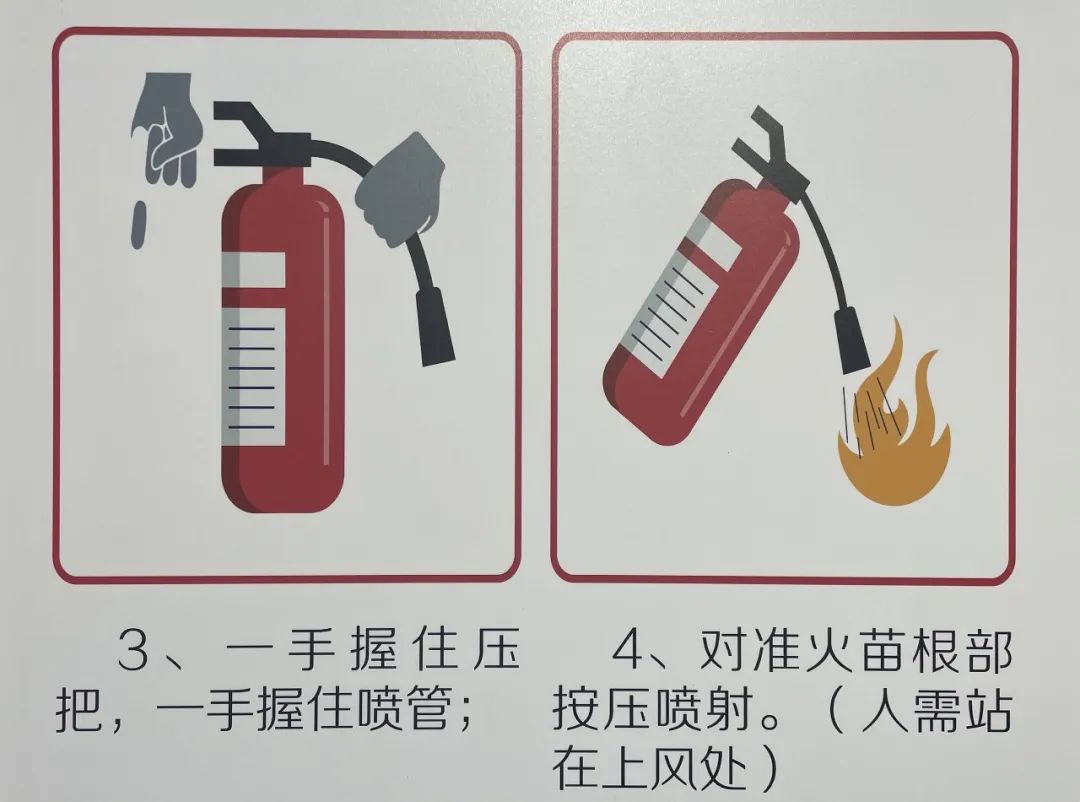 3、一手握住压把，一手握住喷管；

4、对准火苗根部按压喷射。（人需站在上风处）